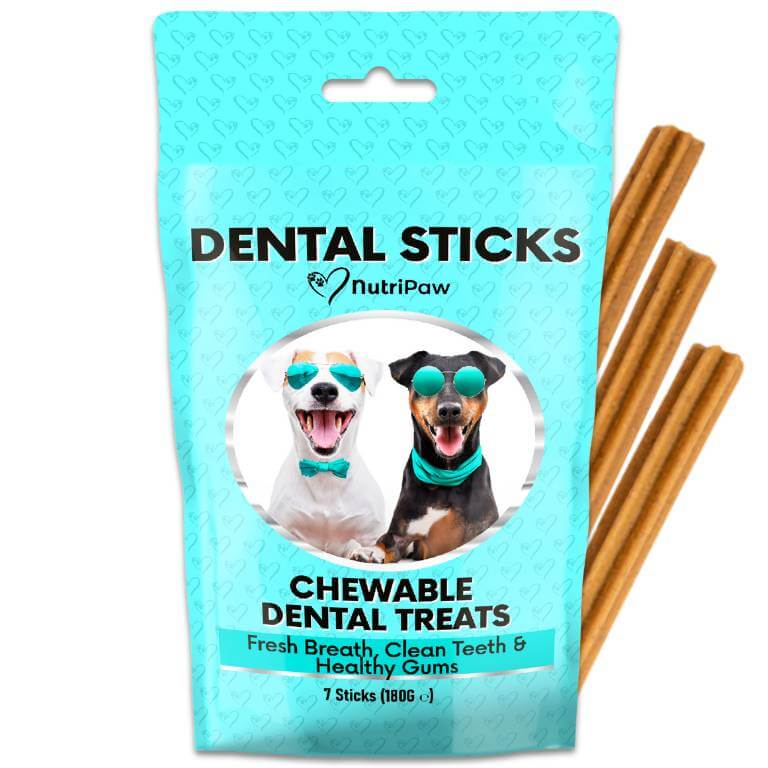 DENTAL STICKS

NutriPaw

CHEWABLE DENTAL TREATS

Fresh Breath, Clean Teeth & Healthy Gums

7 Sticks (180G ℮)