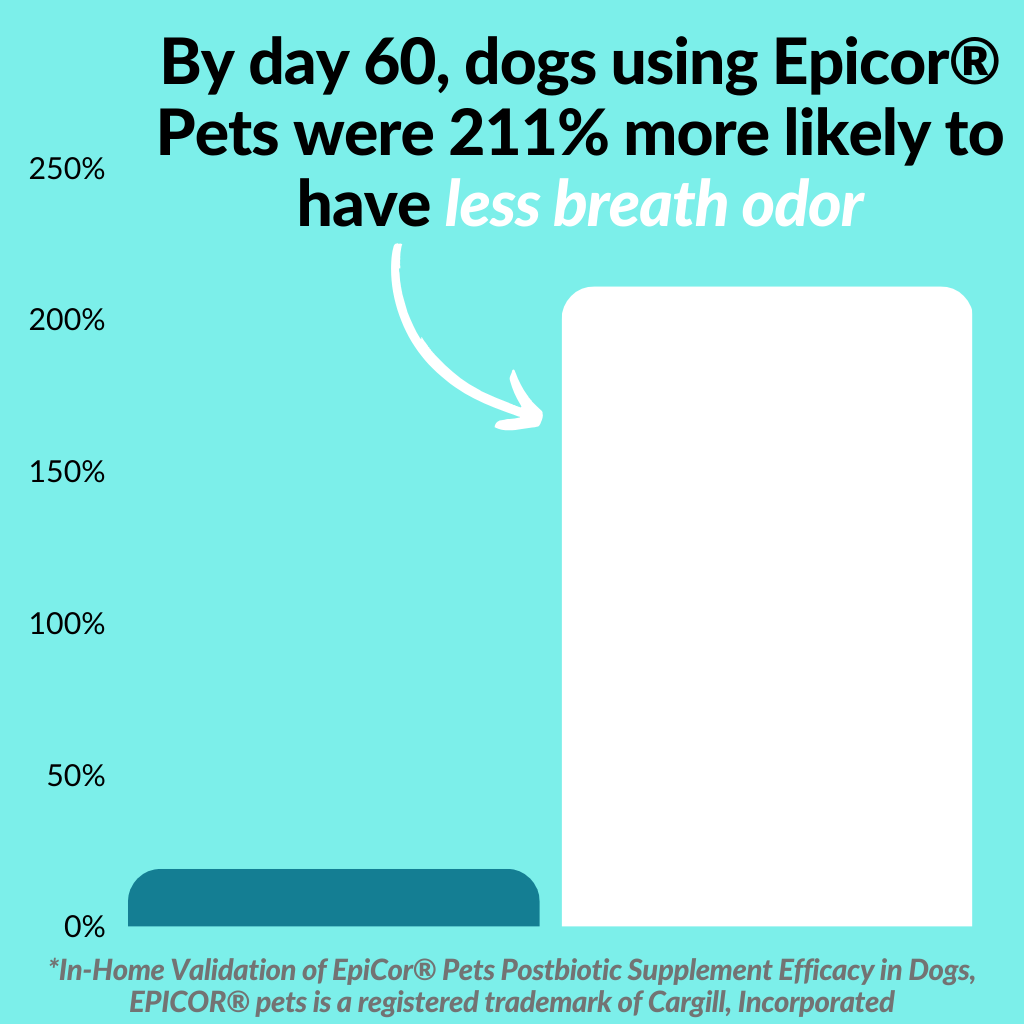 By day 60, dogs using Epicor® Pets were 211% more likely to have less breath odor

250%

200%

150%

100%

50%

0%

*In-Home Validation of EpiCor® Pets Postbiotic Supplement Efficacy in Dogs, EPICOR® pets is a registered trademark of Cargill, Incorporated